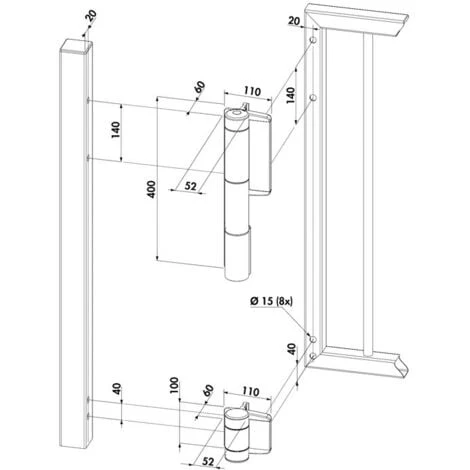 20
20
60
110
140
140
400
52
Ø 15 (8x)
40
40
100
60
110
52