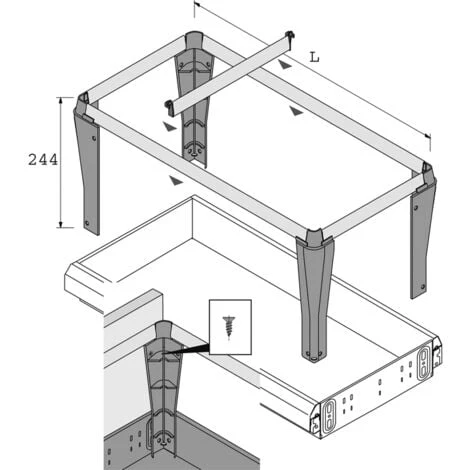 L

244