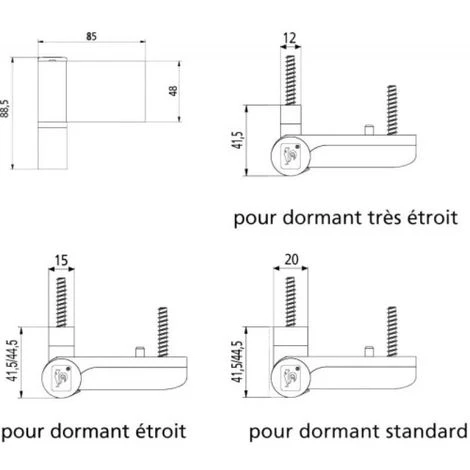 85

88,5

48

12

41,5

pour dormant très étroit

15

41,5/44,5

pour dormant étroit

20

41,5/44,5

pour dormant standard