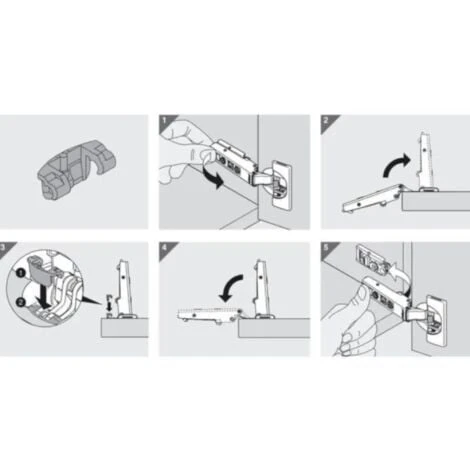 1
2
3
1
2
4
5