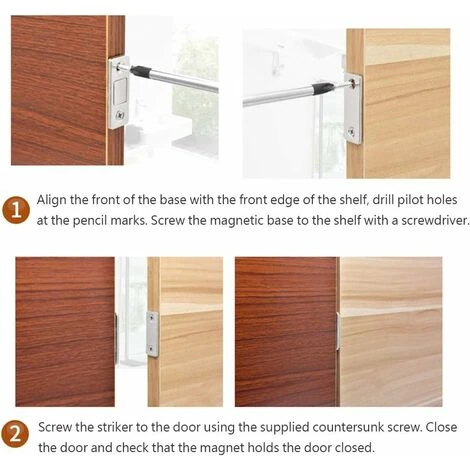 1 Align the front of the base with the front edge of the shelf, drill pilot holes at the pencil marks. Screw the magnetic base to the shelf with a screwdriver.

2 Screw the striker to the door using the supplied countersunk screw. Close the door and check that the magnet holds the door closed.