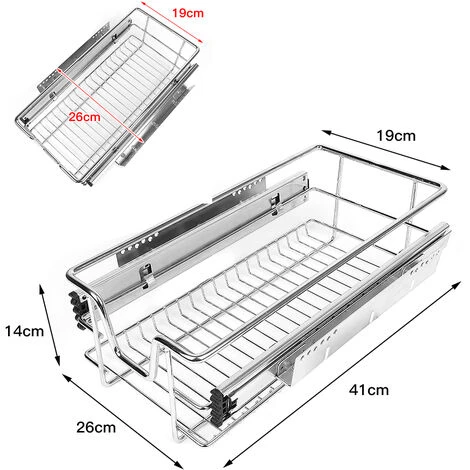 19cm
26cm
19cm
14cm
41cm
26cm