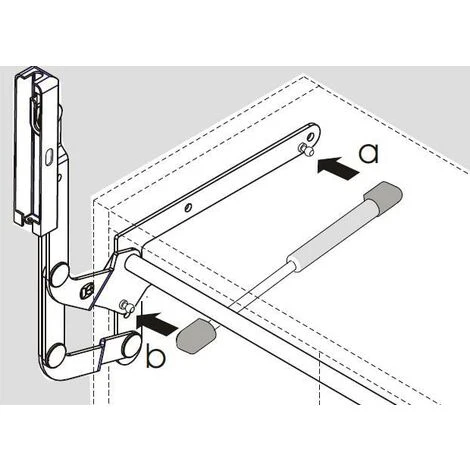 a
b