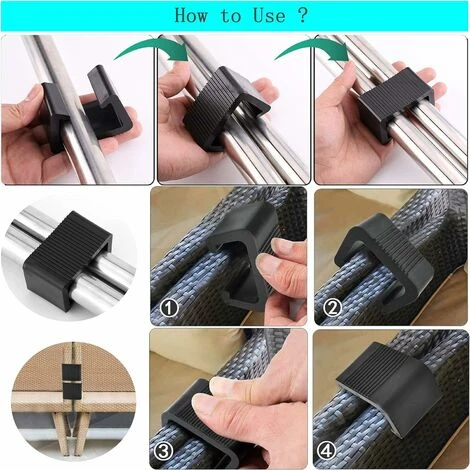 How to Use ?

①

②

③

④