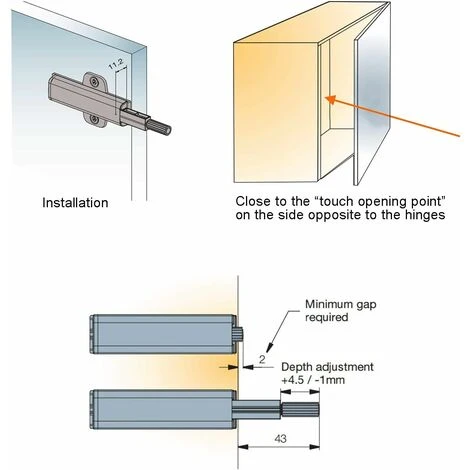 11.2

Installation

Close to the “touch opening point” on the side opposite to the hinges

Minimum gap required

2

Depth adjustment +4.5 / -1mm

43