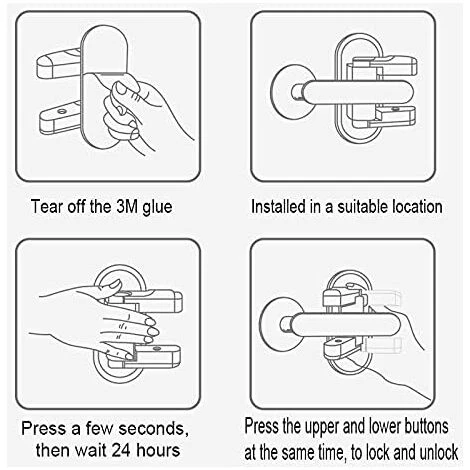 Tear off the 3M glue

Installed in a suitable location

Press a few seconds, then wait 24 hours

Press the upper and lower buttons at the same time, to lock and unlock