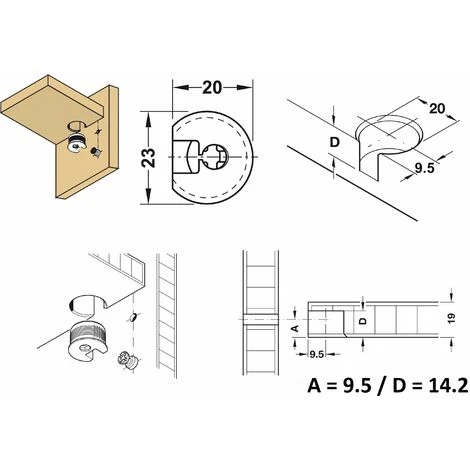 20
23
20
D
9.5
A
D
19
9.5
A = 9.5 / D = 14.2