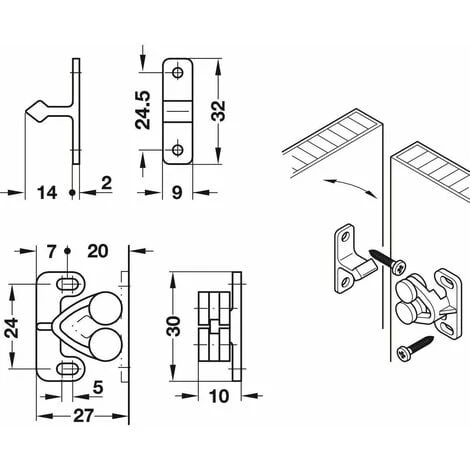 24.5
32
14
2
9
7
20
24
30
5
10
27