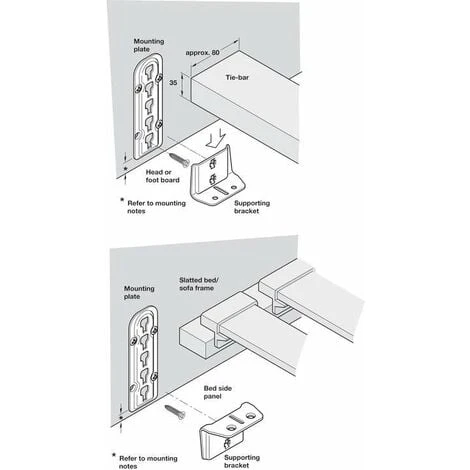 Mounting plate

approx. 80

35

Tie-bar

*

Head or foot board

* Refer to mounting notes

Supporting bracket

Mounting plate

Slatted bed/ sofa frame

Bed side panel

*

* Refer to mounting notes

Supporting bracket