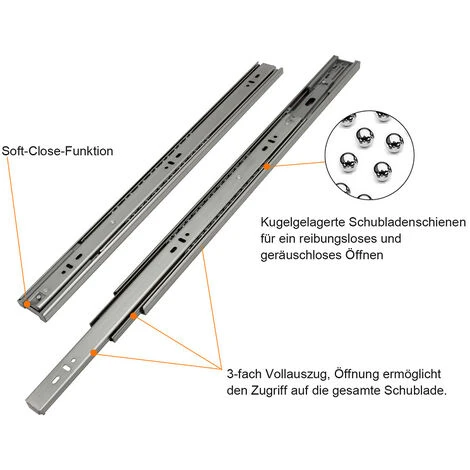 Soft-Close-Funktion

Kugelgelagerte Schubladenschienen für ein reibungsloses und geräuschloses Öffnen

3-fach Vollauszug, Öffnung ermöglicht den Zugriff auf die gesamte Schublade.