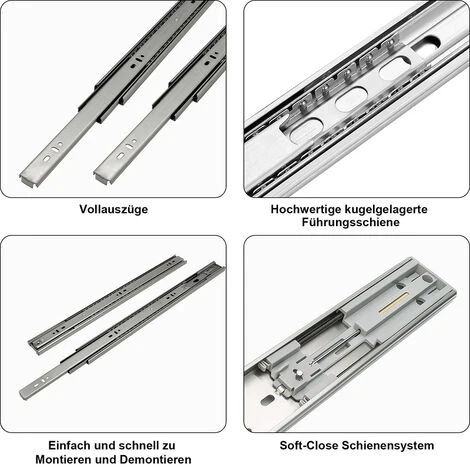 Vollauszüge

Hochwertige kugelgelagerte Führungsschiene

Einfach und schnell zu Montieren und Demontieren

Soft-Close Schienensystem