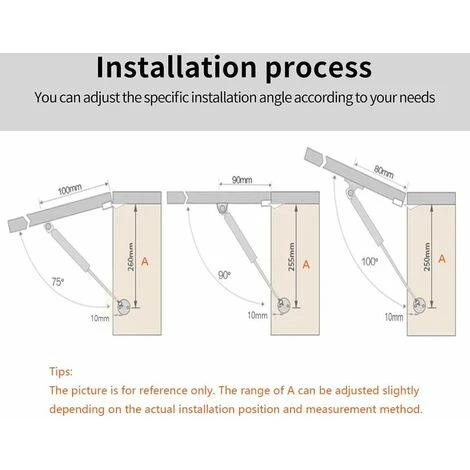 Installation process
You can adjust the specific installation angle according to your needs

100mm
260mm
A
75°
10mm

90mm
255mm
A
90°
10mm

80mm
250mm
A
100°
10mm

Tips:
The picture is for reference only. The range of A can be adjusted slightly depending on the actual installation position and measurement method.