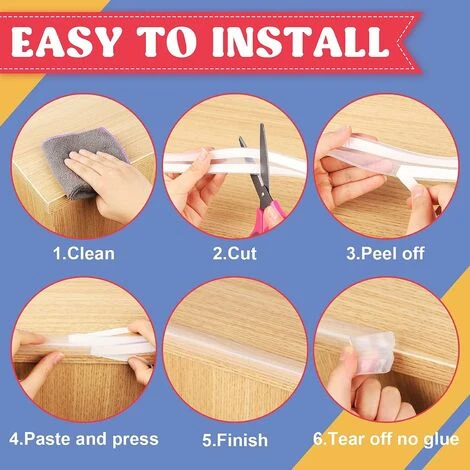 EASY TO INSTALL

1.Clean

2.Cut

3.Peel off

4.Paste and press

5.Finish

6.Tear off no glue