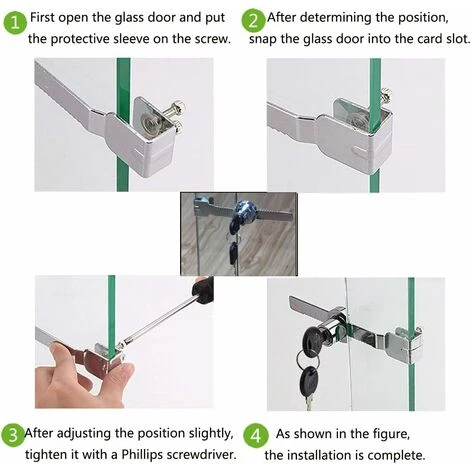 1 First open the glass door and put the protective sleeve on the screw.

2 After determining the position, snap the glass door into the card slot.

3 After adjusting the position slightly, tighten it with a Phillips screwdriver.

4 As shown in the figure, the installation is complete.