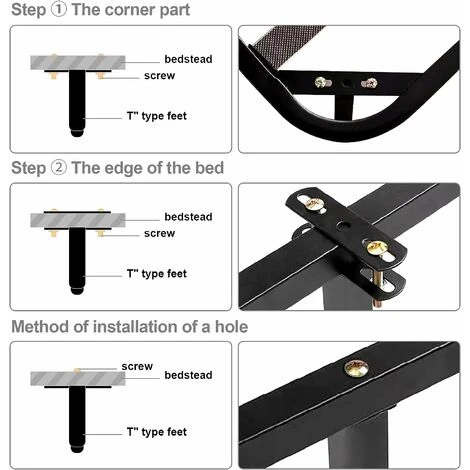 Step ① The corner part

bedstead
screw
T" type feet

Step ② The edge of the bed

bedstead
screw
T" type feet

Method of installation of a hole

screw
bedstead
T" type feet