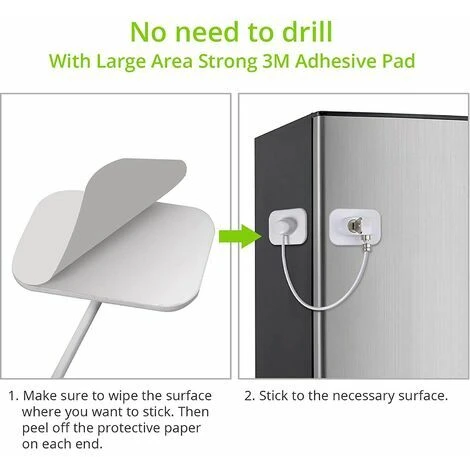 No need to drill
With Large Area Strong 3M Adhesive Pad

1. Make sure to wipe the surface where you want to stick. Then peel off the protective paper on each end.

2. Stick to the necessary surface.