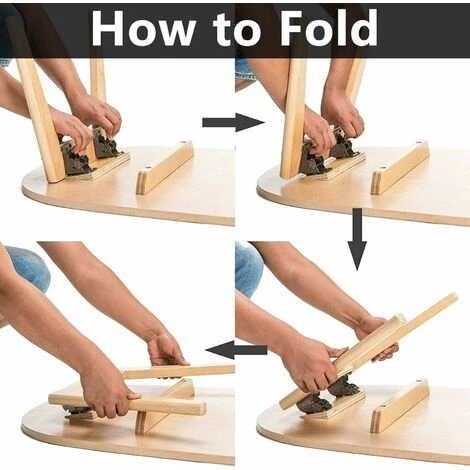 How to Fold