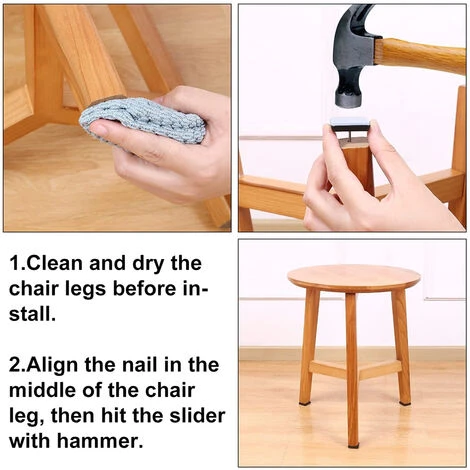 1.Clean and dry the chair legs before install.

2.Align the nail in the middle of the chair leg, then hit the slider with hammer.