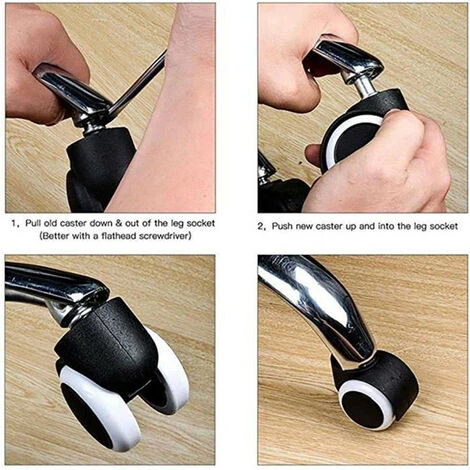 1, Pull old caster down & out of the leg socket
(Better with a flathead screwdriver)

2, Push new caster up and into the leg socket