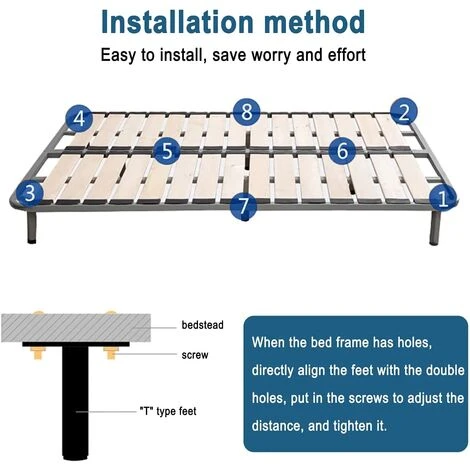 Installation method

Easy to install, save worry and effort

4
8
2
5
6
3
7
1

bedstead

screw

"T" type feet

When the bed frame has holes, directly align the feet with the double holes, put in the screws to adjust the distance, and tighten it.