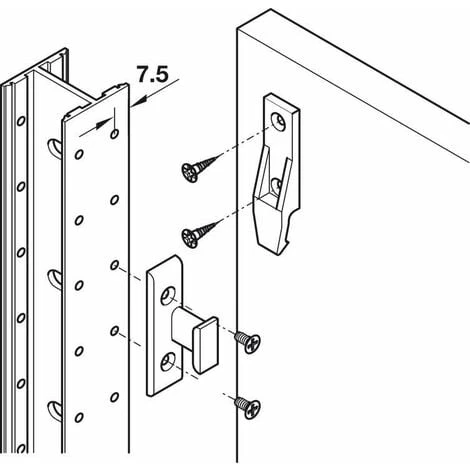 7.5