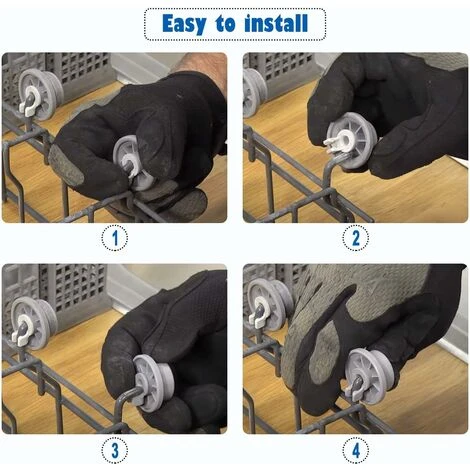 Easy to install

1

2

3

4