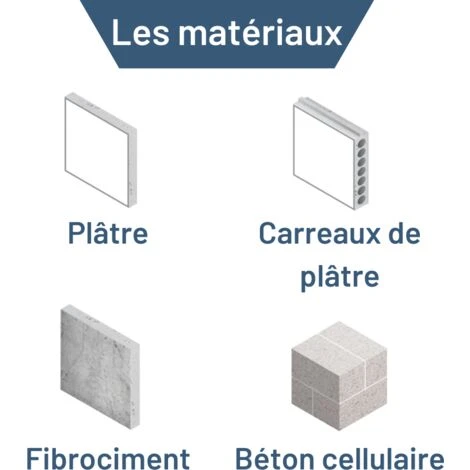 Les matériaux

Plâtre

Carreaux de plâtre

Fibrociment

Béton cellulaire