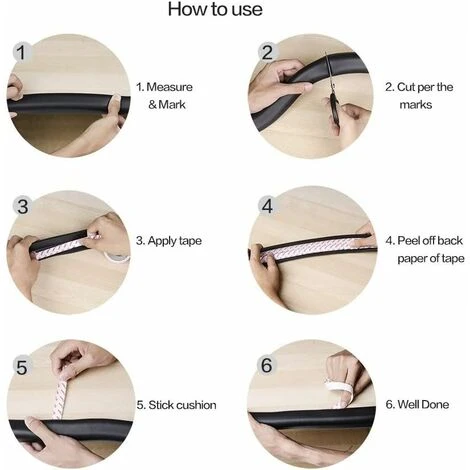 How to use

1

1. Measure & Mark

2

2. Cut per the marks

3

3. Apply tape

4

4. Peel off back paper of tape

5

5. Stick cushion

6

6. Well Done