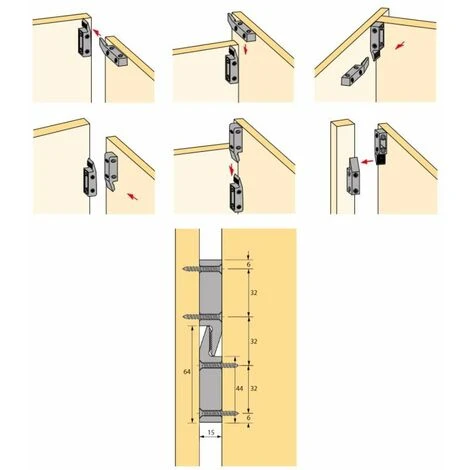 6
32
32
64
44
32
6
15