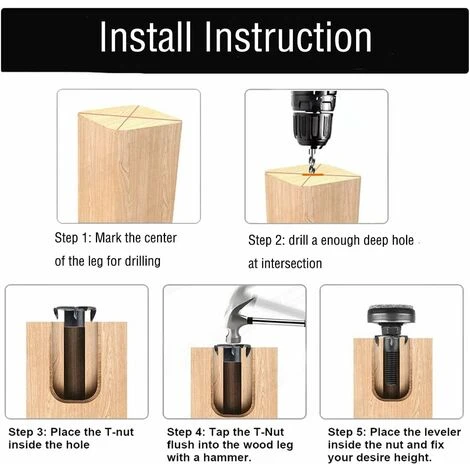 Install Instruction

Step 1: Mark the center of the leg for drilling

Step 2: drill a enough deep hole at intersection

Step 3: Place the T-nut inside the hole

Step 4: Tap the T-Nut flush into the wood leg with a hammer.

Step 5: Place the leveler inside the nut and fix your desire height.