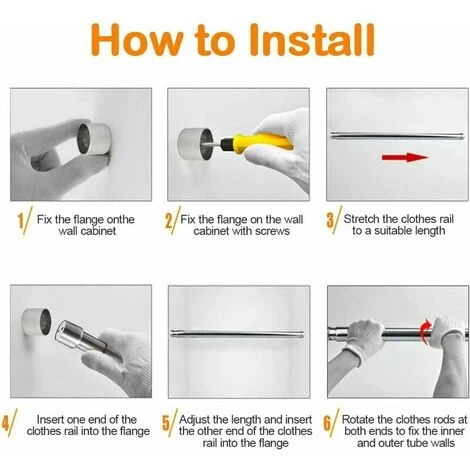 How to Install

1/ Fix the flange onthe wall cabinet

2/ Fix the flange on the wall cabinet with screws

3/ Stretch the clothes rail to a suitable length

4/ Insert one end of the clothes rail into the flange

5/ Adjust the length and insert the other end of the clothes rail into the flange

6/ Rotate the clothes rods at both ends to fix the inner and outer tube walls