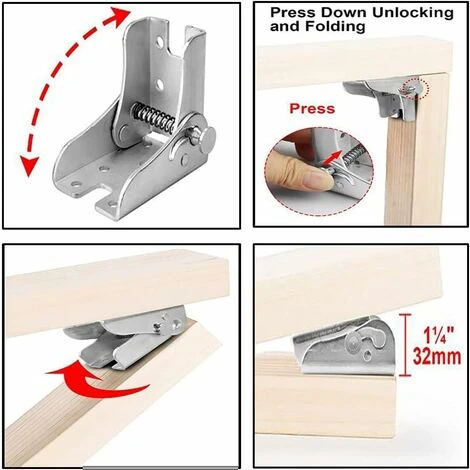 Press Down Unlocking and Folding

Press

1¼"
32mm