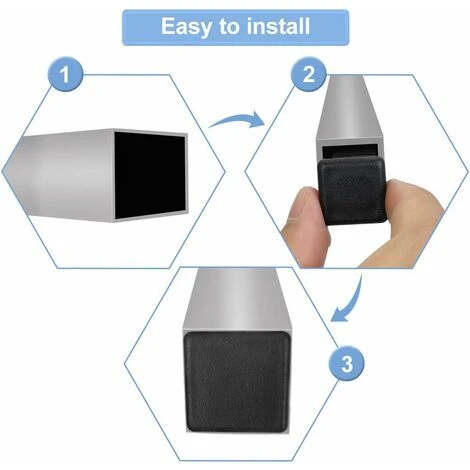 Easy to install

1

2

3