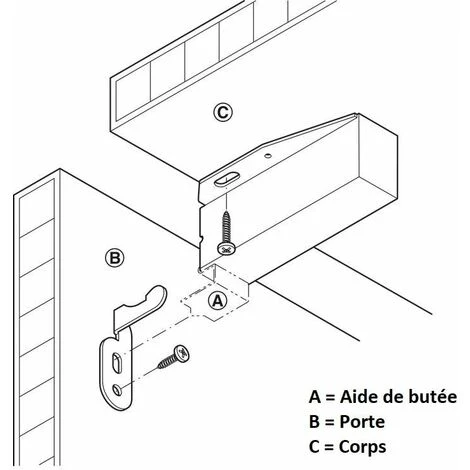 C

B

A

A = Aide de butée
B = Porte
C = Corps