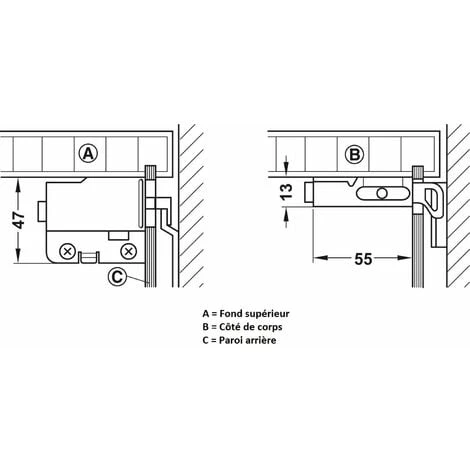 A

47

C

B

13

55

A = Fond supérieur
B = Côté de corps
C = Paroi arrière