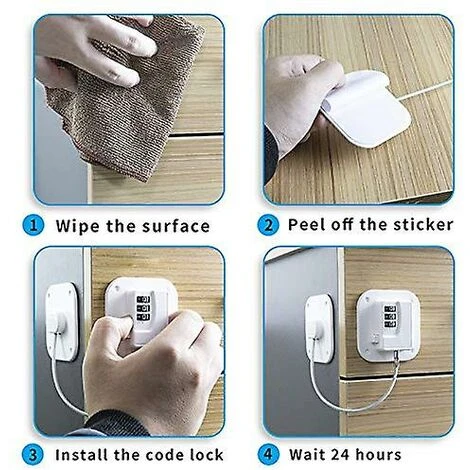 1 Wipe the surface

2 Peel off the sticker

3 Install the code lock

4 Wait 24 hours