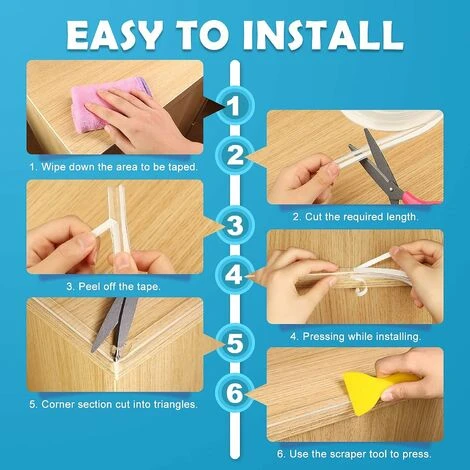 EASY TO INSTALL

1

1. Wipe down the area to be taped.

2

2. Cut the required length.

3

3. Peel off the tape.

4

4. Pressing while installing.

5

5. Corner section cut into triangles.

6

6. Use the scraper tool to press.