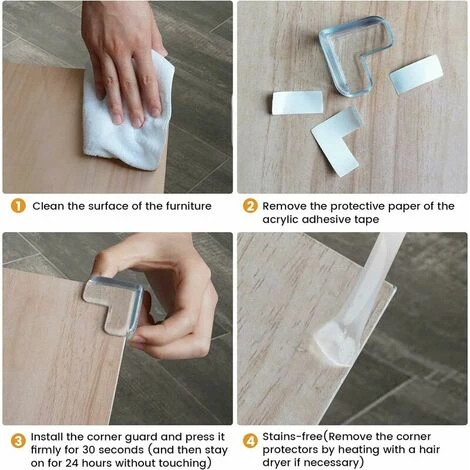 1 Clean the surface of the furniture

2 Remove the protective paper of the acrylic adhesive tape

3 Install the corner guard and press it firmly for 30 seconds (and then stay on for 24 hours without touching)

4 Stains-free(Remove the corner protectors by heating with a hair dryer if necessary)