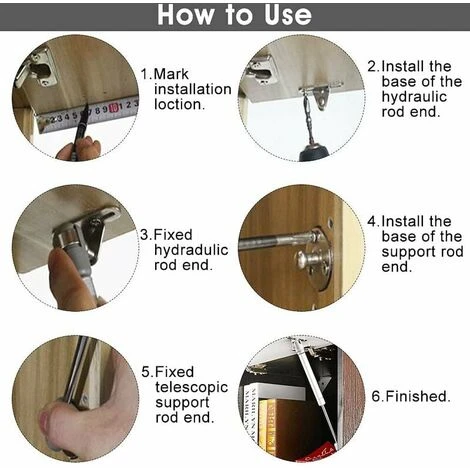 How to Use

1.Mark installation loction.

2.Install the base of the hydraulic rod end.

3.Fixed hydradulic rod end.

4.Install the base of the support rod end.

5.Fixed telescopic support rod end.

6.Finished.