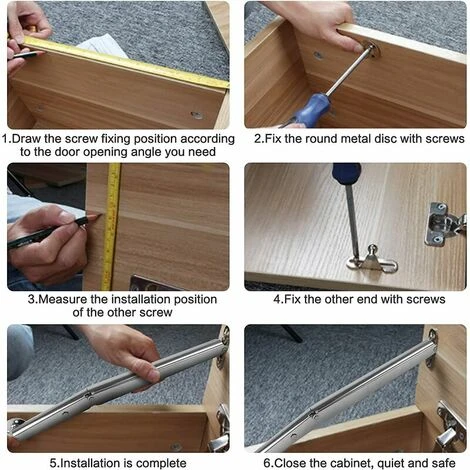 1.Draw the screw fixing position according to the door opening angle you need

2.Fix the round metal disc with screws

3.Measure the installation position of the other screw

4.Fix the other end with screws

5.Installation is complete

6.Close the cabinet, quiet and safe