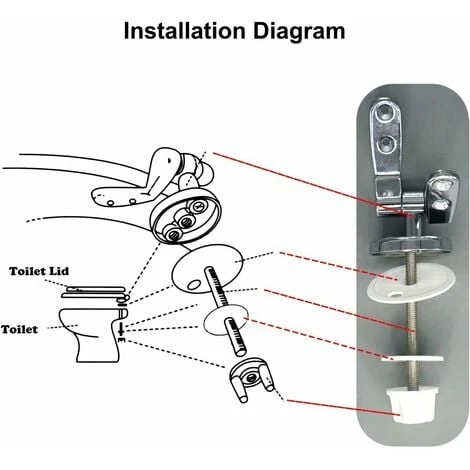 Installation Diagram

Toilet Lid

Toilet