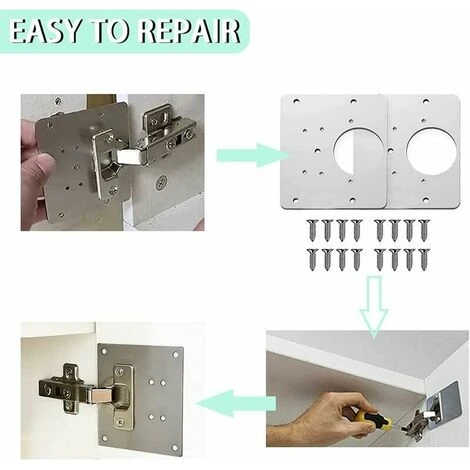 EASY TO REPAIR