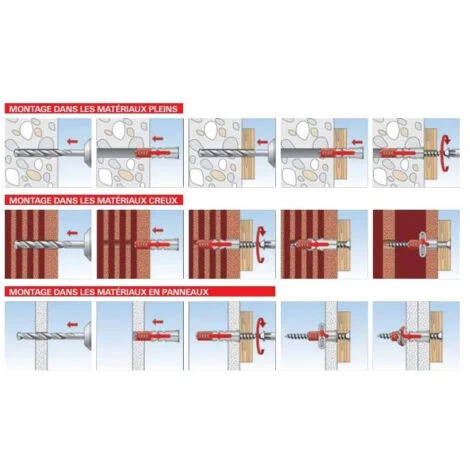 MONTAGE DANS LES MATÉRIAUX PLEINS

MONTAGE DANS LES MATÉRIAUX CREUX

MONTAGE DANS LES MATÉRIAUX EN PANNEAUX