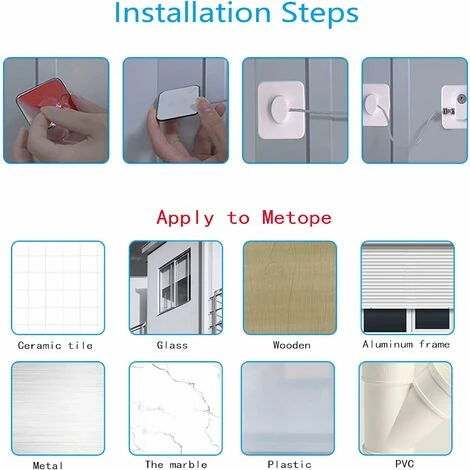 Installation Steps

Apply to Metope

Ceramic tile

Glass

Wooden

Aluminum frame

Metal

The marble

Plastic

PVC