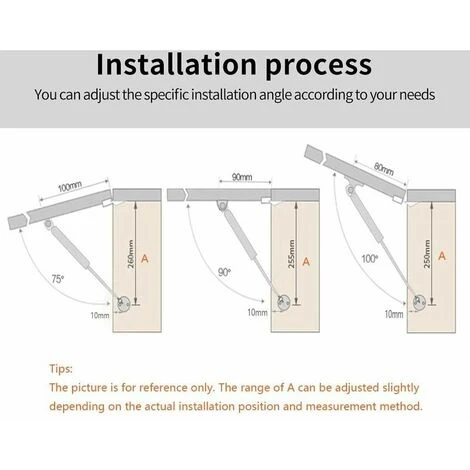 Installation process
You can adjust the specific installation angle according to your needs

100mm
260mm
A
75°
10mm

90mm
255mm
A
90°
10mm

80mm
250mm
A
100°
10mm

Tips:
The picture is for reference only. The range of A can be adjusted slightly depending on the actual installation position and measurement method.