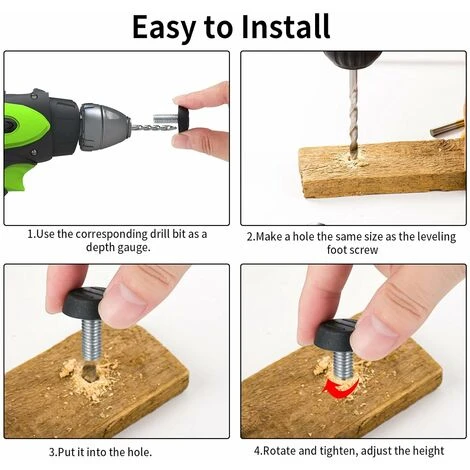 Easy to Install

1.Use the corresponding drill bit as a depth gauge.

2.Make a hole the same size as the leveling foot screw

3.Put it into the hole.

4.Rotate and tighten, adjust the height