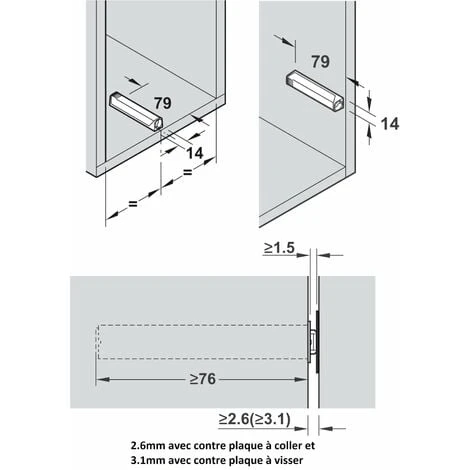 79
14
=
=
79
14
≥1.5
≥76
≥2.6(≥3.1)
2.6mm avec contre plaque à coller et
3.1mm avec contre plaque à visser