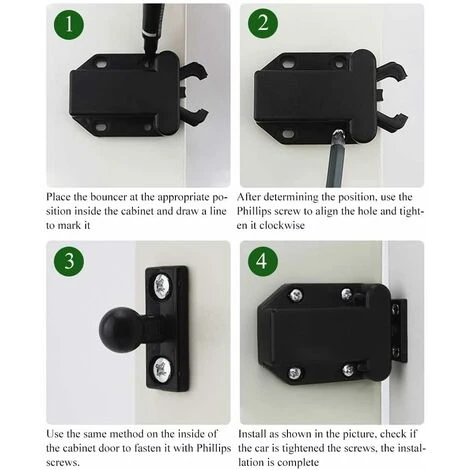 1

Place the bouncer at the appropriate position inside the cabinet and draw a line to mark it

2

After determining the position, use the Phillips screw to align the hole and tighten it clockwise

3

Use the same method on the inside of the cabinet door to fasten it with Phillips screws.

4

Install as shown in the picture, check if the car is tightened the screws, the installation is complete