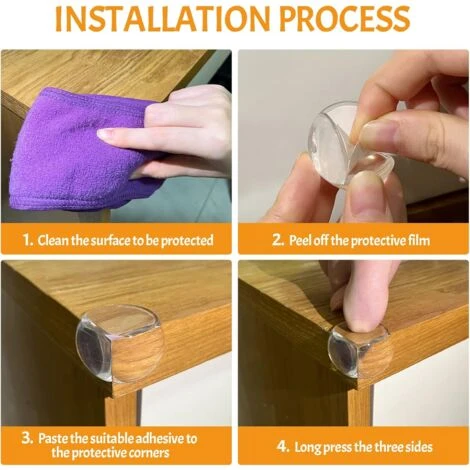 INSTALLATION PROCESS

1. Clean the surface to be protected

2. Peel off the protective film

3. Paste the suitable adhesive to the protective corners

4. Long press the three sides