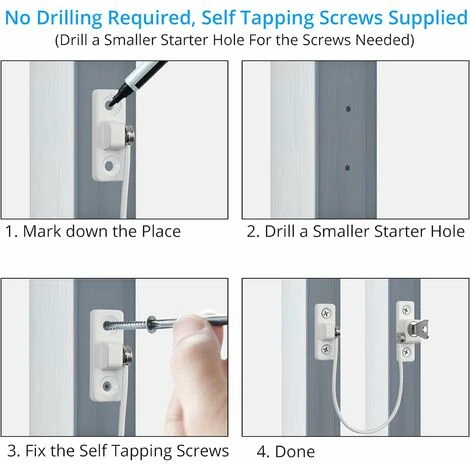 No Drilling Required, Self Tapping Screws Supplied
(Drill a Smaller Starter Hole For the Screws Needed)

1. Mark down the Place

2. Drill a Smaller Starter Hole

3. Fix the Self Tapping Screws

4. Done